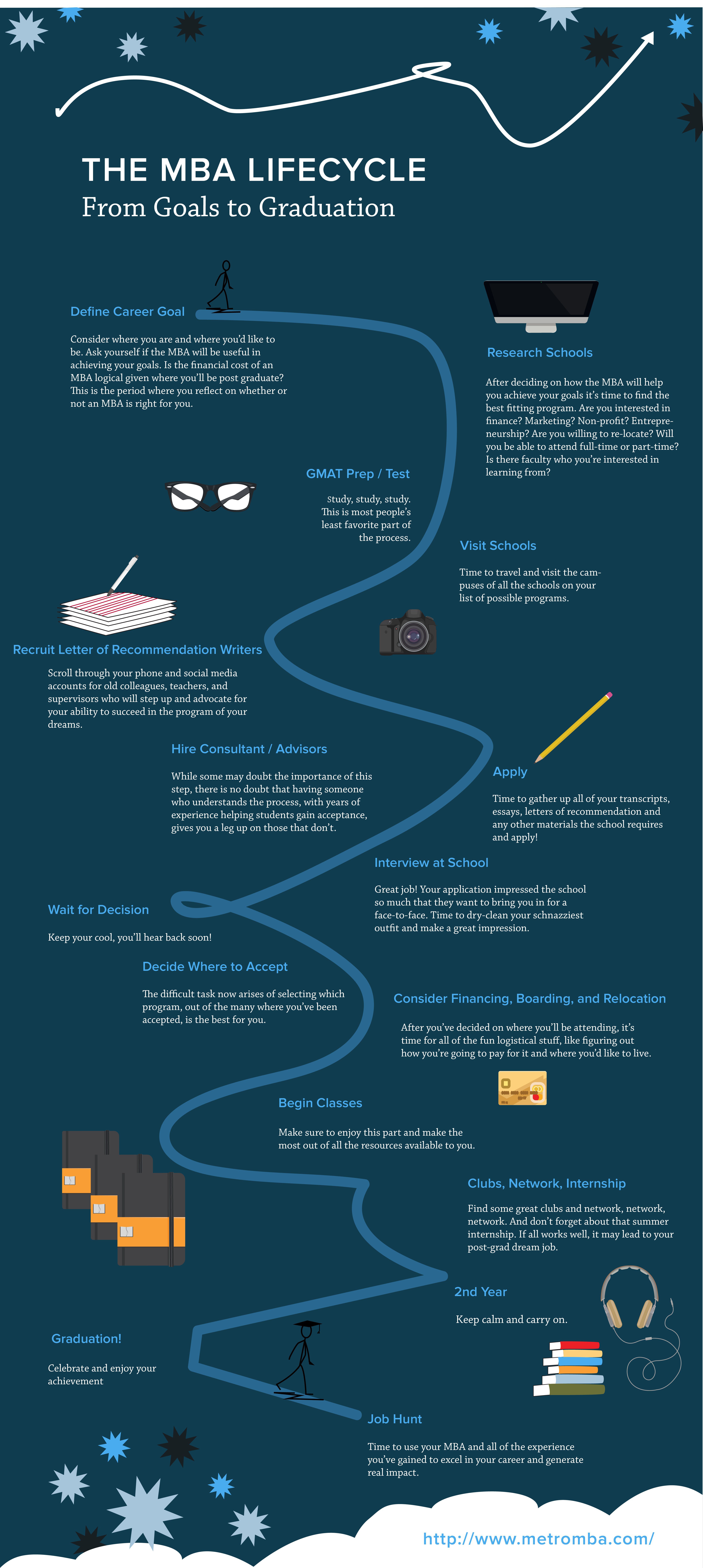 THE MBA LIFECYCLE
From Goals to Graduation

Define Career Goal

Consider where you are and where you'd like to be. Ask yourself if the MBA will be useful in achieving your goals. Is the financial cost of an MBA logical given where you'll be post graduate? This is the period where you reflect on whether or not an MBA is right for you.

Research Schools

After deciding on how the MBA will help you achieve your goals it's time to find the best fitting program. Are you interested in finance? Marketing? Non-profit? Entrepreneurship? Are you willing to re-locate? Will you be able to attend full-time or part-time? Is there faculty who you're interested in learning from?

GMAT Prep / Test

Study, study, study. This is most people's least favorite part of the process.

Visit Schools

Time to travel and visit the campuses of all the schools on your list of possible programs.

Recruit Letter of Recommendation Writers

Scroll through your phone and social media accounts for old colleagues, teachers, and supervisors who will step up and advocate for your ability to succeed in the program of your dreams.

Hire Consultant / Advisors

While some may doubt the importance of this step, there is no doubt that having someone who understands the process, with years of experience helping students gain acceptance, gives you a leg up on those that don't.

Apply

Time to gather up all of your transcripts, essays, letters of recommendation and any other materials the school requires and apply!

Interview at School

Great job! Your application impressed the school so much that they want to bring you in for a face-to-face. Time to dry-clean your schnazziest outfit and make a great impression.

Wait for Decision

Keep your cool, you'll hear back soon!

Decide Where to Accept

The difficult task now arises of selecting which program, out of the many where you've been accepted, is the best for you.

Consider Financing, Boarding, and Relocation

After you've decided on where you'll be attending, it's time for all of the fun logistical stuff, like figuring out how you're going to pay for it and where you'd like to live.

Begin Classes

Make sure to enjoy this part and make the most out of all the resources available to you.

Clubs, Network, Internship

Find some great clubs and network, network, network. And don't forget about that summer internship. If all works well, it may lead to your post-grad dream job.

2nd Year

Keep calm and carry on.

Graduation!

Celebrate and enjoy your achievement

Job Hunt

Time to use your MBA and all of the experience you've gained to excel in your career and generate real impact.

http://www.metromba.com/